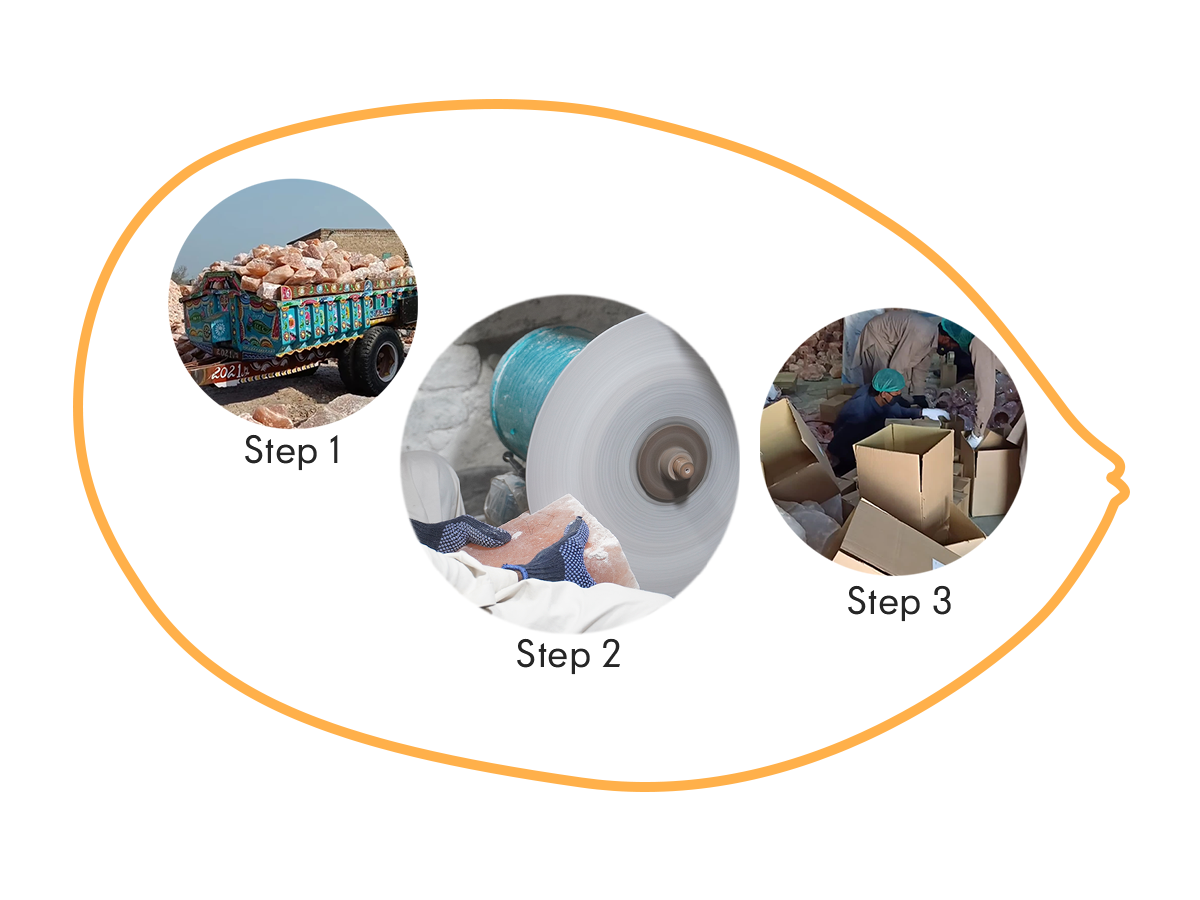 2021

Step 1

Step 2

Step 3